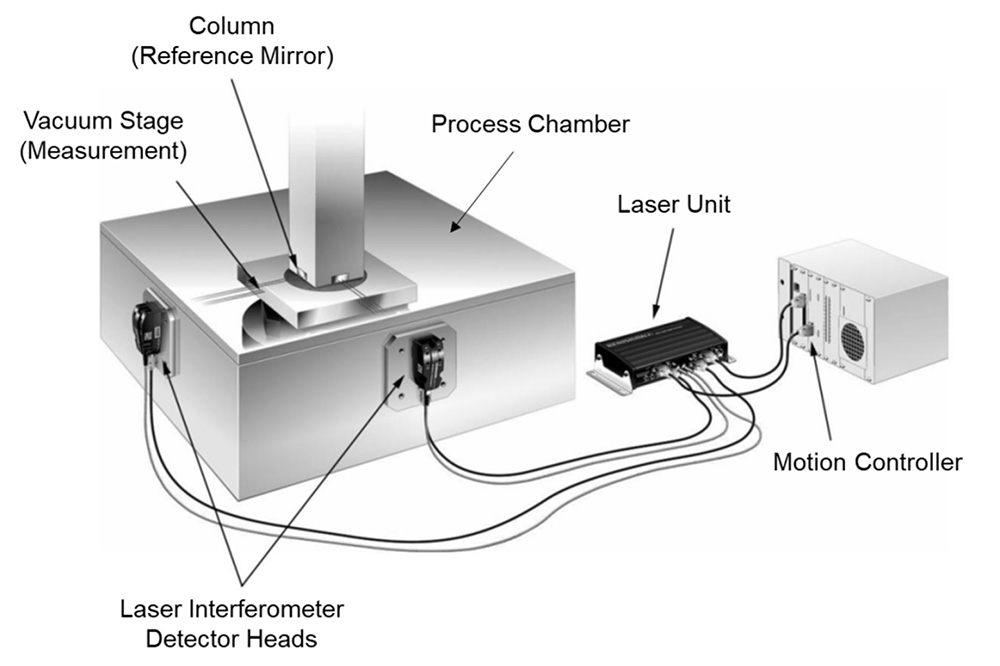 Column
(Reference Mirror)

Vacuum Stage
(Measurement)

Process Chamber

Laser Unit

Motion Controller

Laser Interferometer
Detector Heads