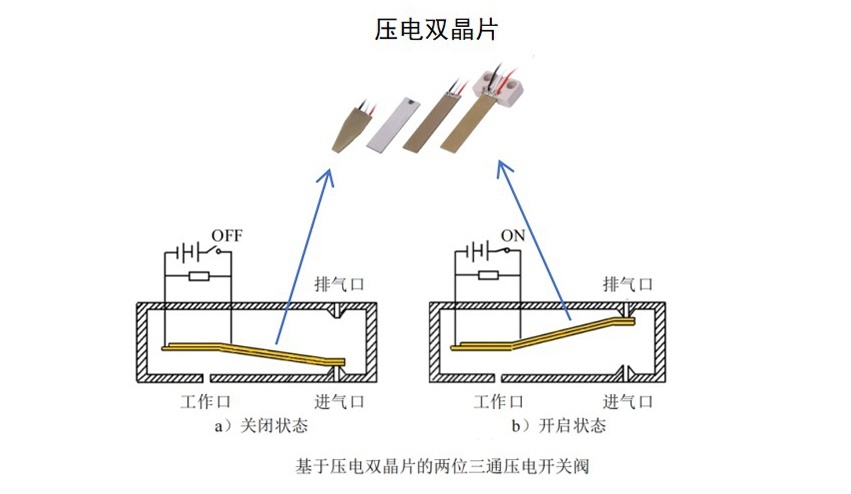 压电双晶片

OFF

排气口

工作口

进气口

a）关闭状态

ON

排气口

工作口

进气口

b）开启状态

基于压电双晶片的两位三通压电开关阀